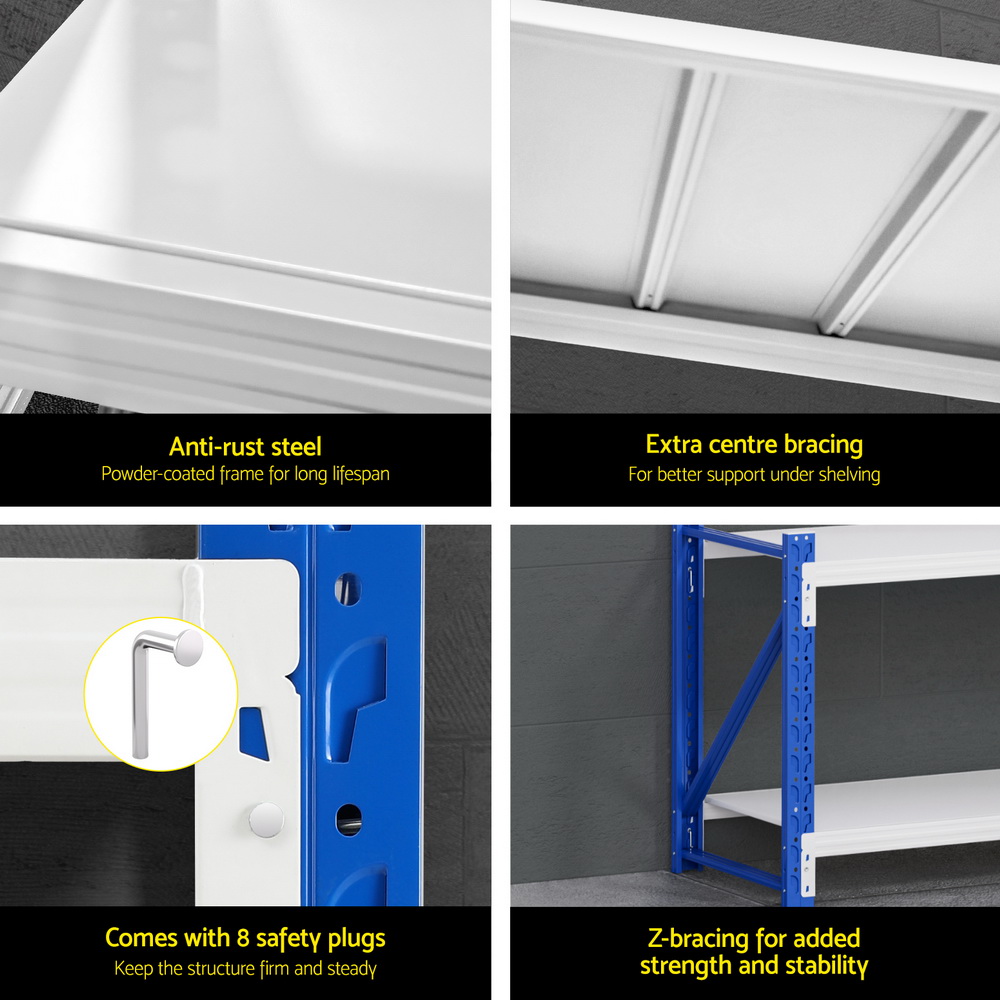 Anti-rust steel
Powder-coated frame for long lifespan

Extra centre bracing
For better support under shelving

Comes with 8 safety plugs
Keep the structure firm and steady

Z-bracing for added strength and stability