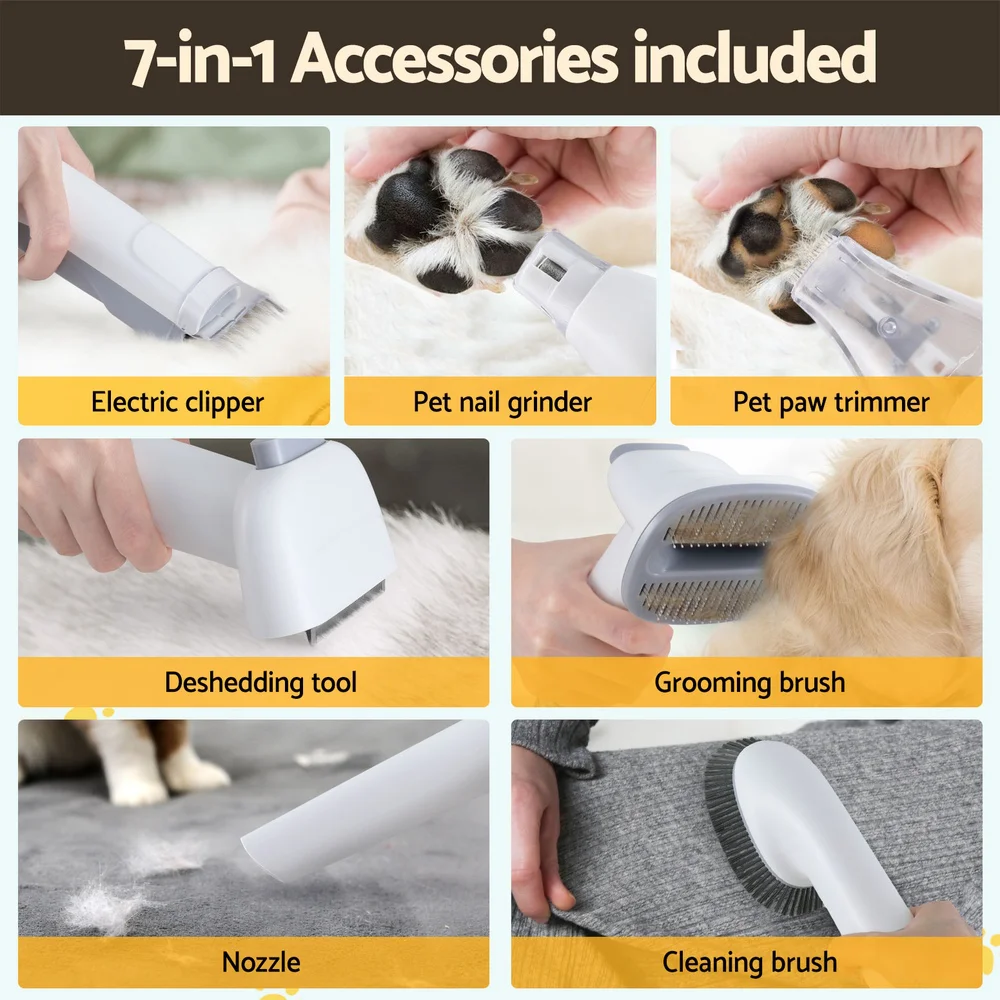 7-in-1 Accessories included

Electric clipper

Pet nail grinder

Pet paw trimmer

Deshedding tool

Grooming brush

Nozzle

Cleaning brush