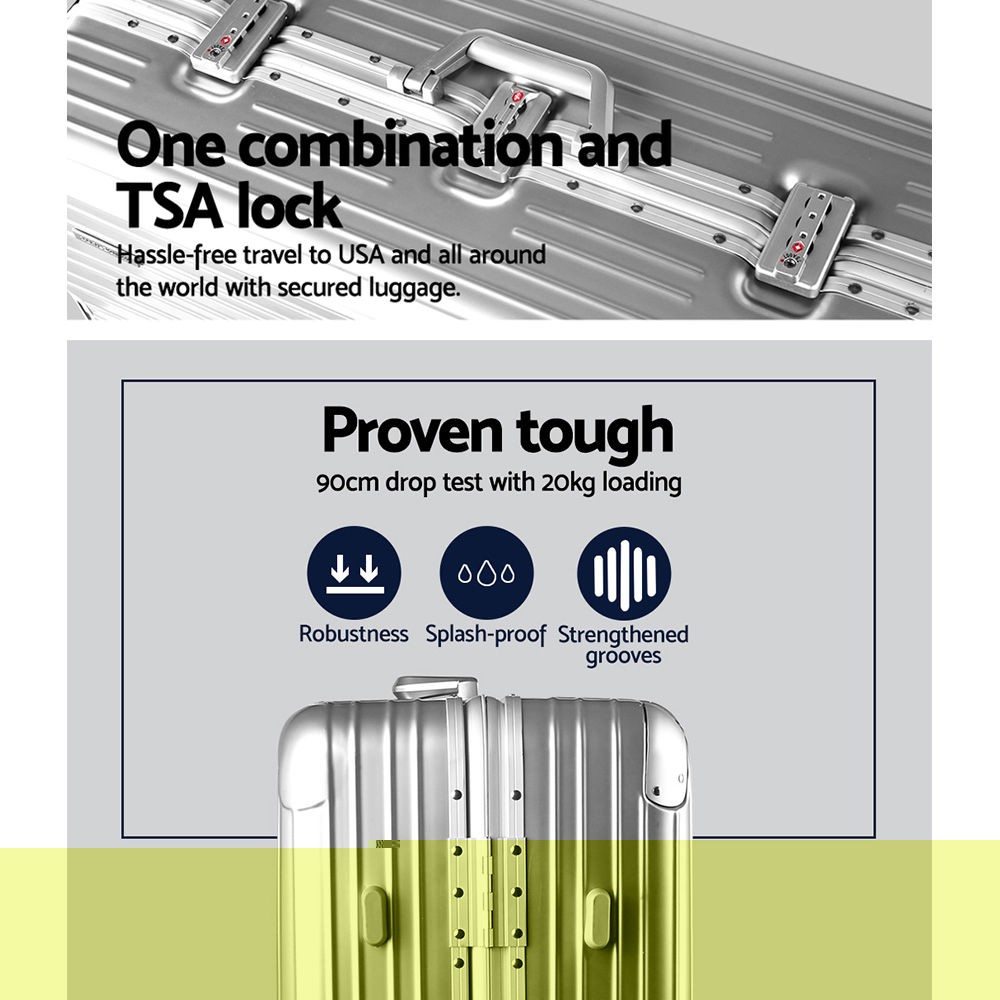 One combination and TSA lock

Hassle-free travel to USA and all around the world with secured luggage.

Proven tough

90cm drop test with 20kg loading

Robustness

Splash-proof

Strengthened grooves