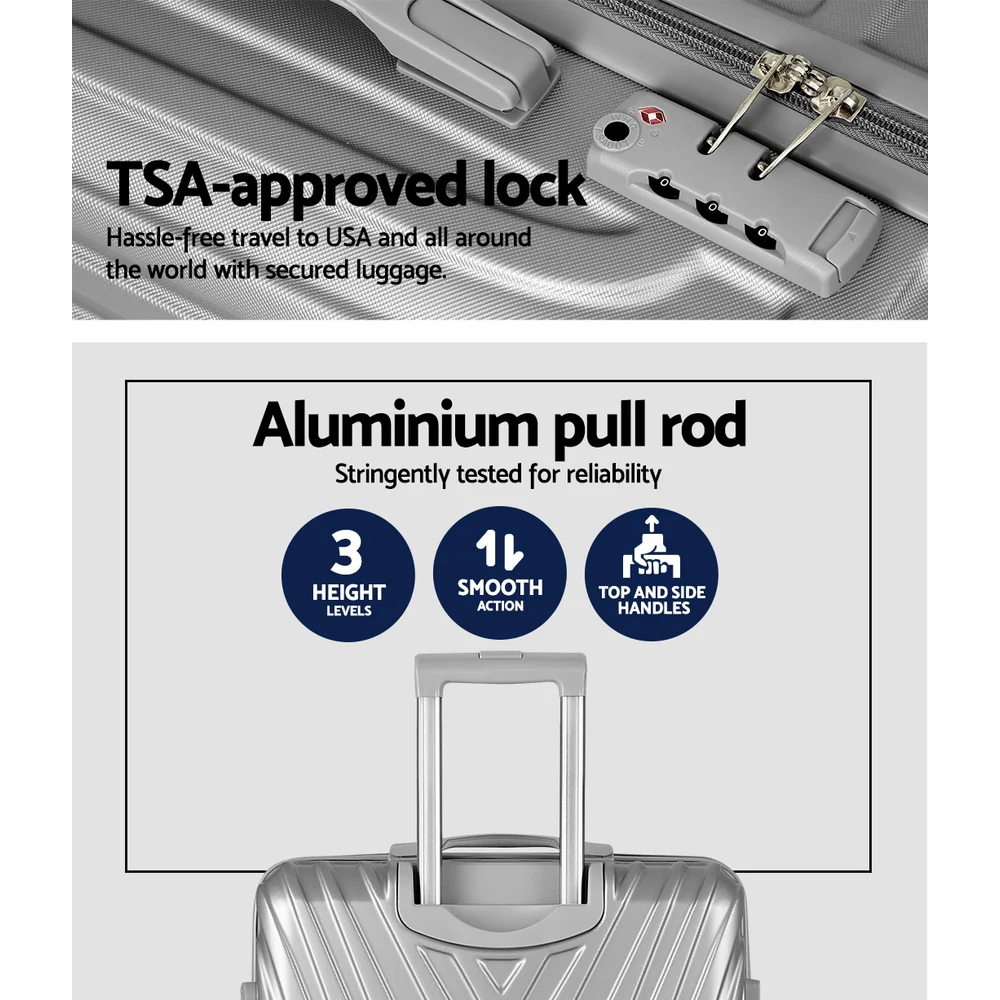 TSA-approved lock

Hassle-free travel to USA and all around the world with secured luggage.

Aluminium pull rod

Stringently tested for reliability

3
HEIGHT
LEVELS

SMOOTH
ACTION

TOP AND SIDE
HANDLES