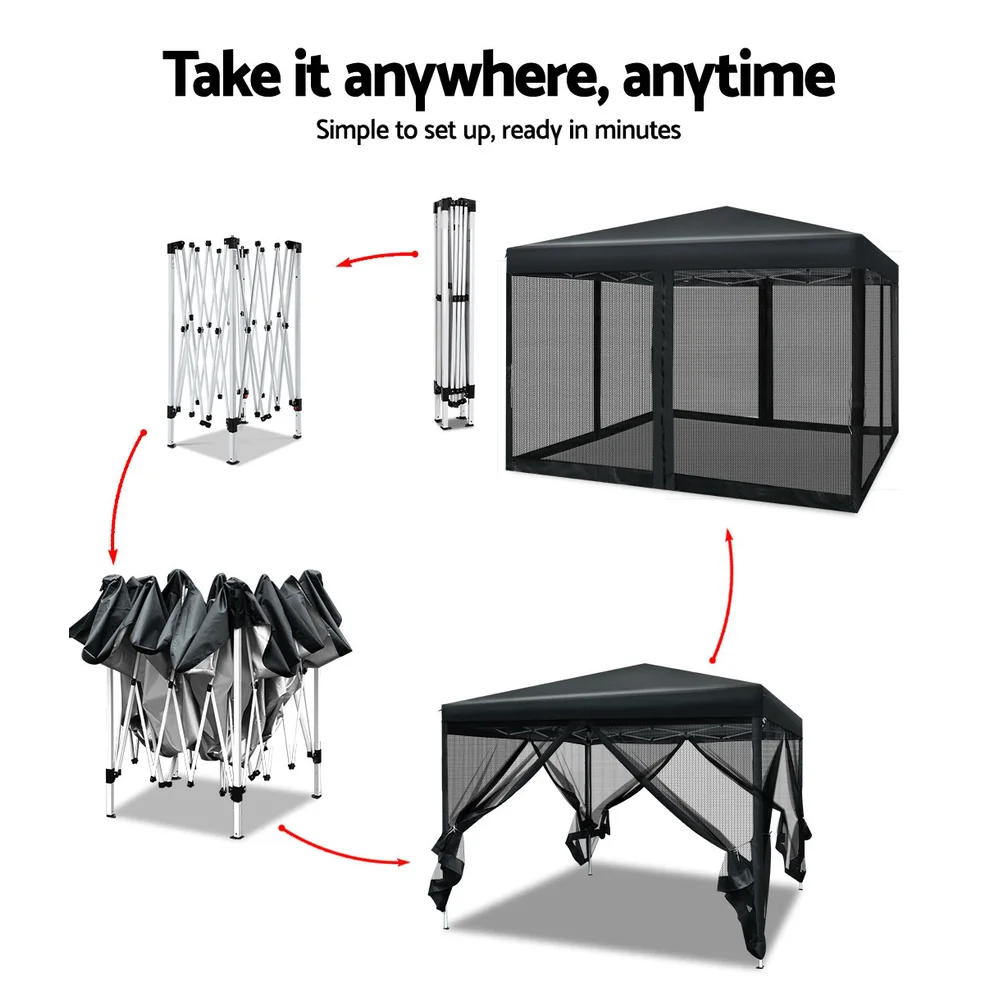 Take it anywhere, anytime
Simple to set up, ready in minutes