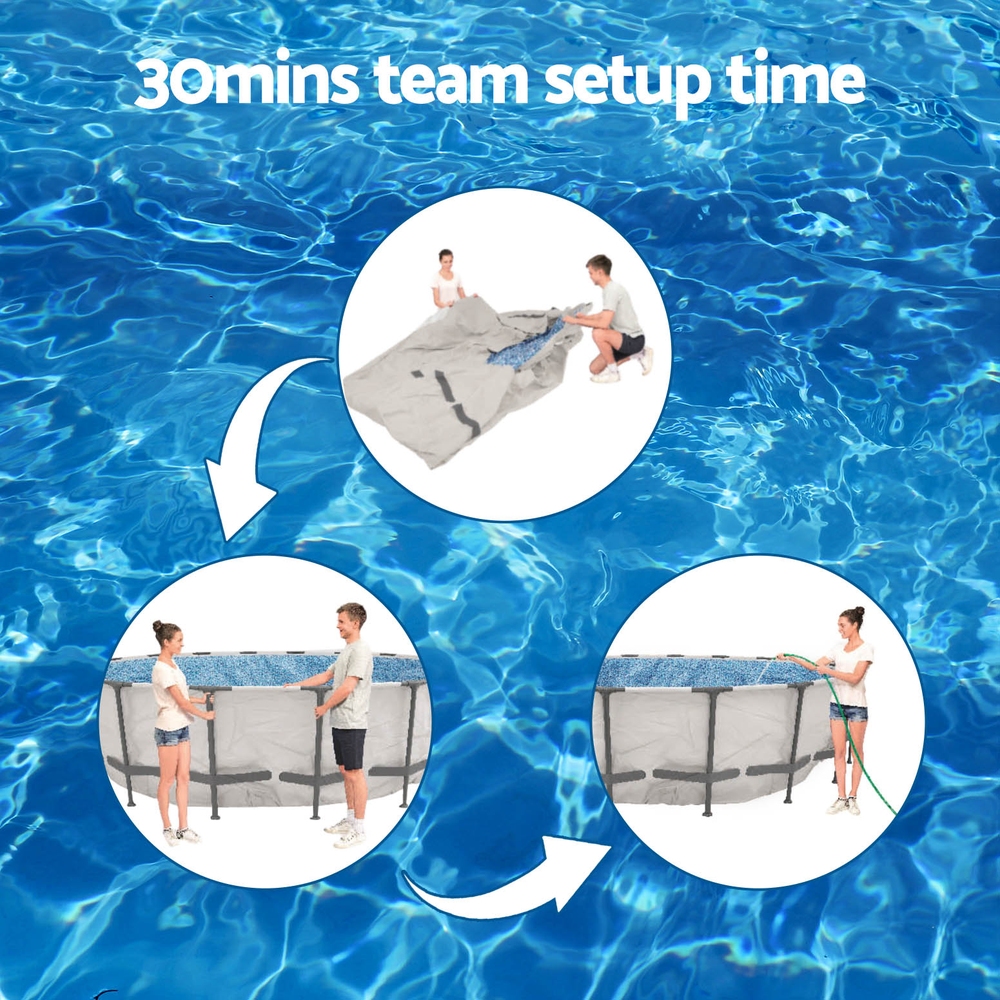 30mins team setup time