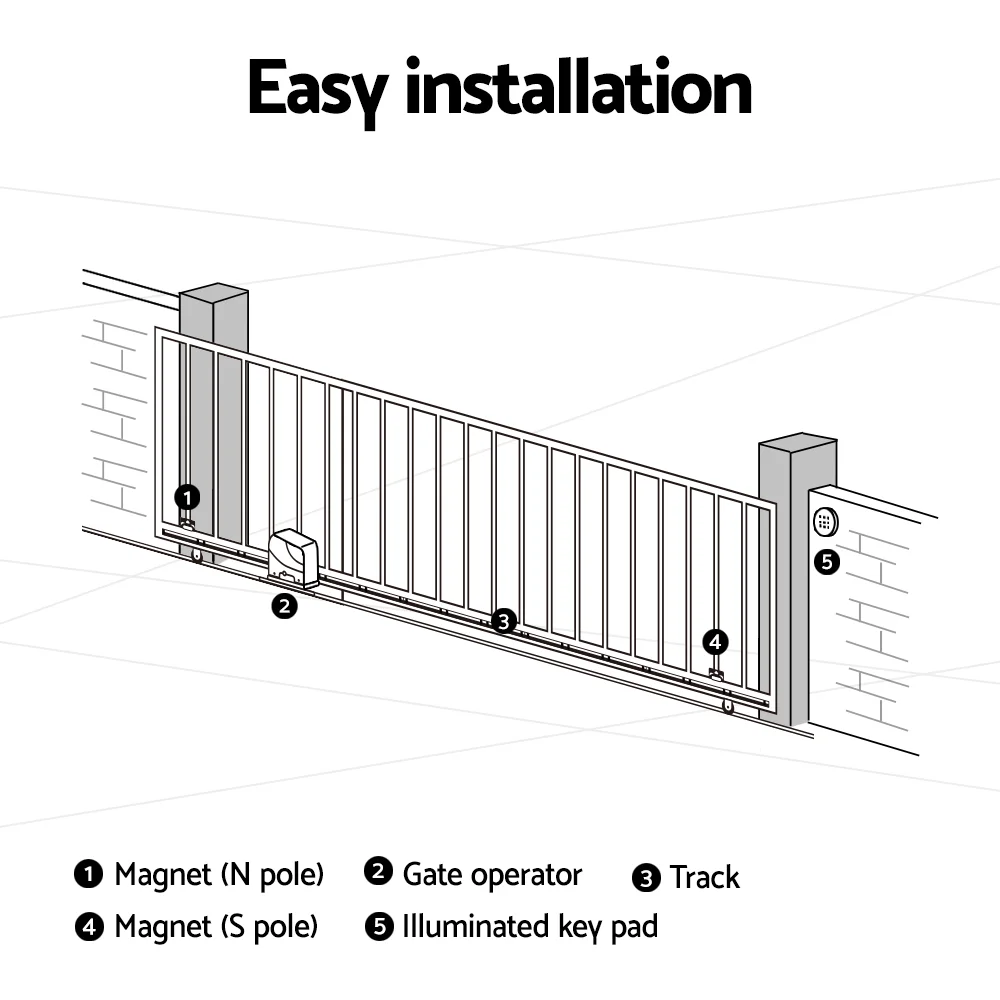 Easy installation

1

2

3

4

5

1 Magnet (N pole) 2 Gate operator 3 Track

4 Magnet (S pole) 5 Illuminated key pad