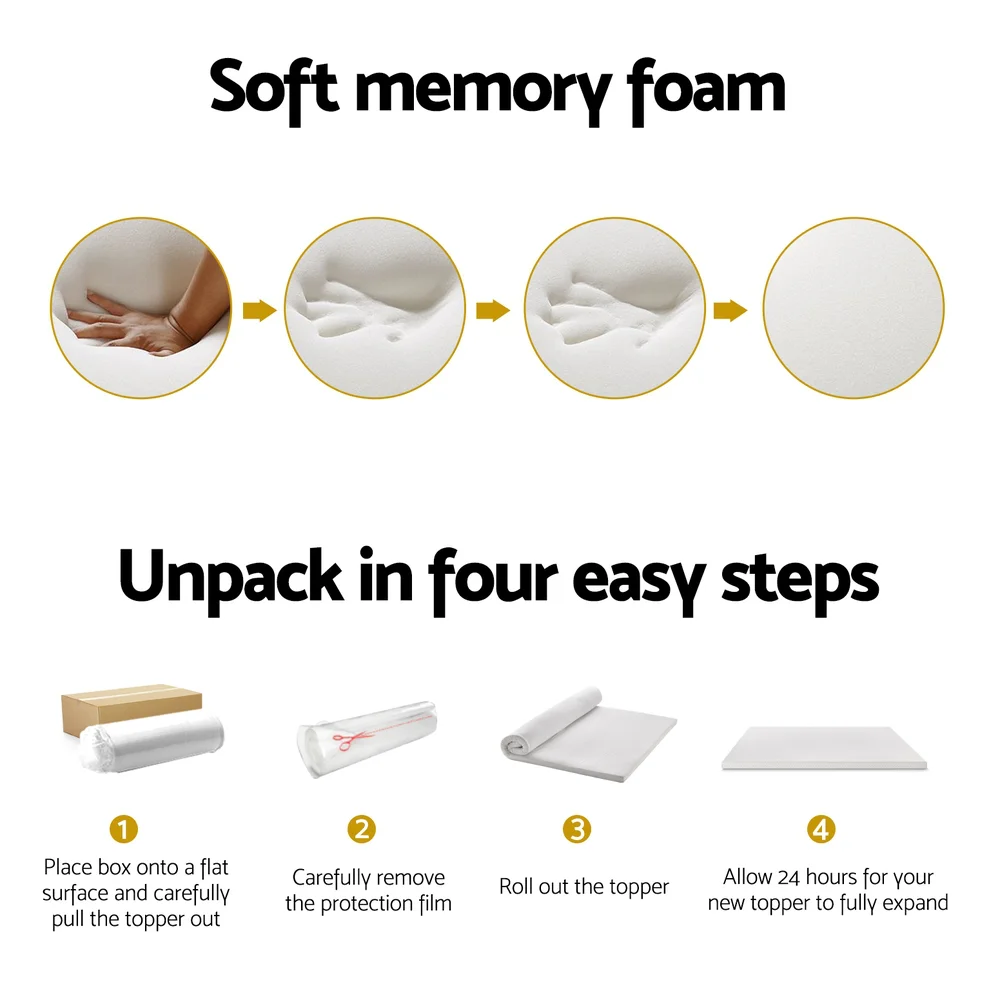 Soft memory foam

Unpack in four easy steps

1
Place box onto a flat surface and carefully pull the topper out

2
Carefully remove the protection film

3
Roll out the topper

4
Allow 24 hours for your new topper to fully expand