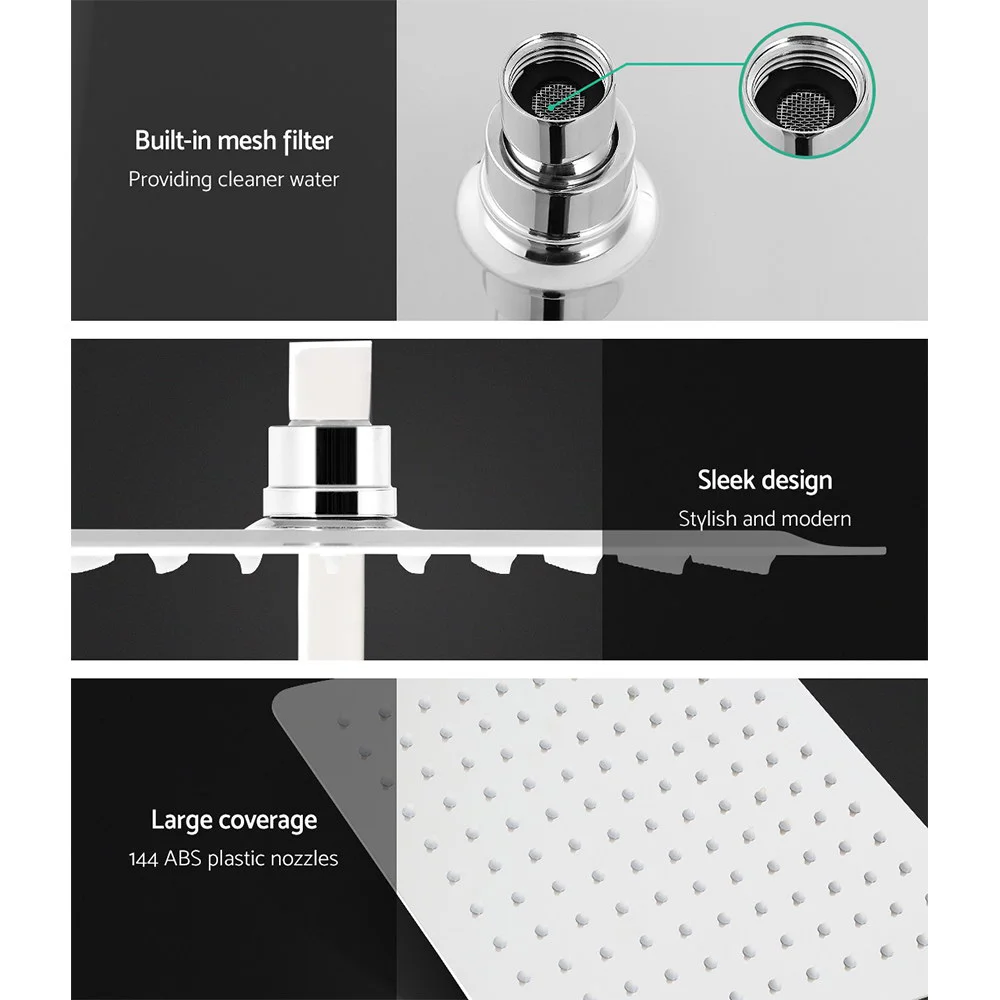 Built-in mesh filter
Providing cleaner water

Sleek design
Stylish and modern

Large coverage
144 ABS plastic nozzles