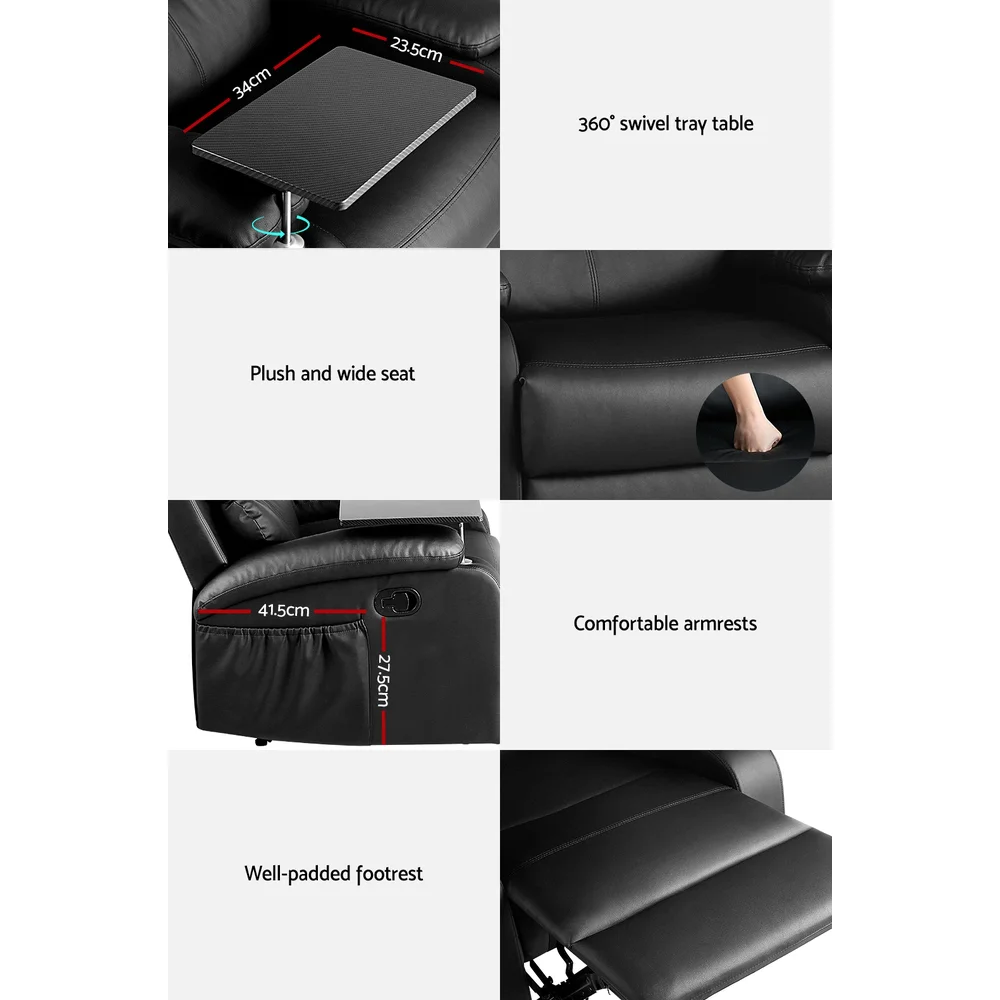 34cm
23.5cm

360° swivel tray table

Plush and wide seat

41.5cm
27.5cm

Comfortable armrests

Well-padded footrest